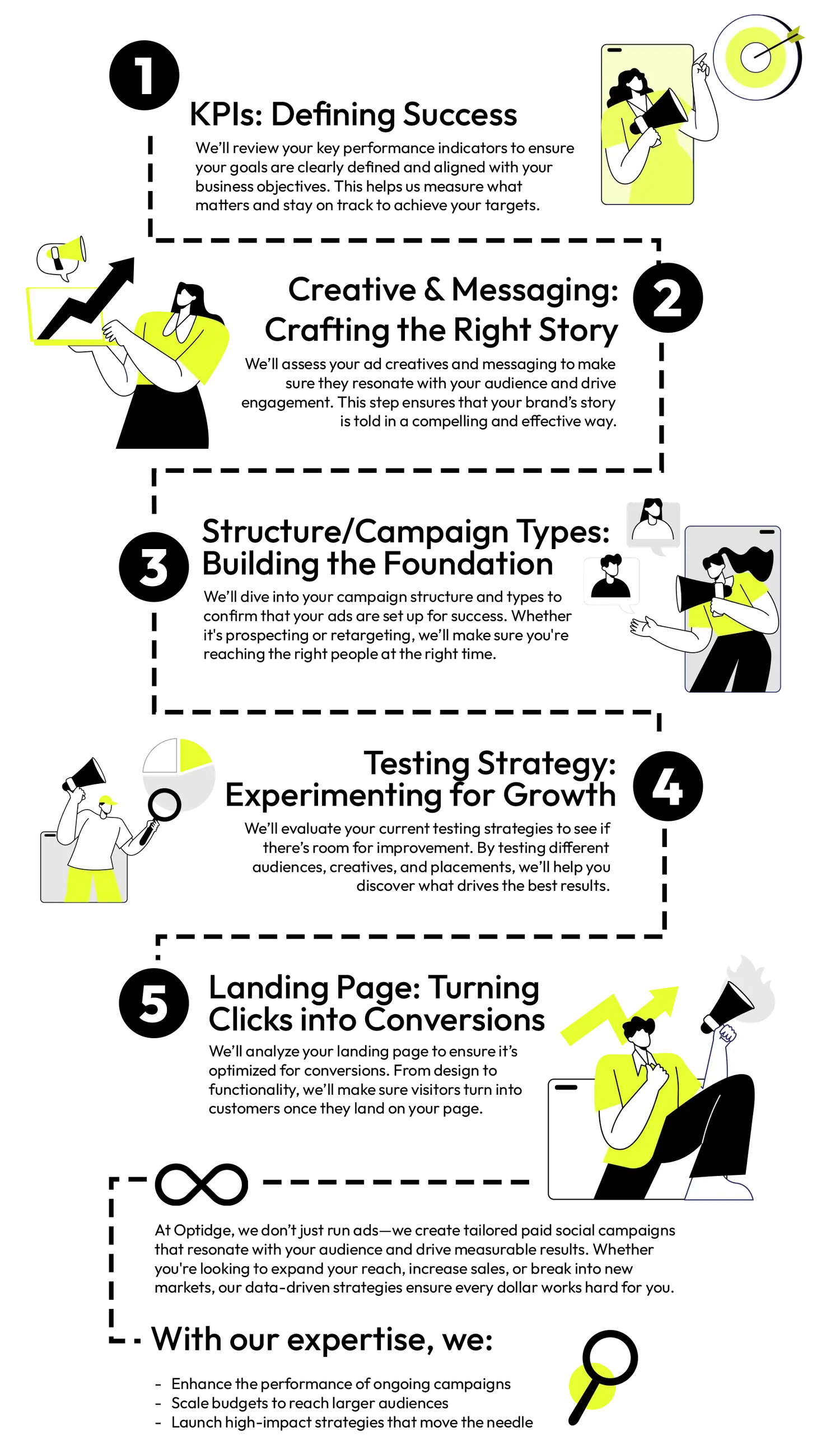 1

KPIs: Defining Success

We'll review your key performance indicators to ensure your goals are clearly defined and aligned with your business objectives. This helps us measure what matters and stay on track to achieve your targets.

2

Creative & Messaging: Crafting the Right Story

We'll assess your ad creatives and messaging to make sure they resonate with your audience and drive engagement. This step ensures that your brand's story is told in a compelling and effective way.

3

Structure/Campaign Types: Building the Foundation

We'll dive into your campaign structure and types to confirm that your ads are set up for success. Whether it's prospecting or retargeting, we'll make sure you're reaching the right people at the right time.

4

Testing Strategy: Experimenting for Growth

We'll evaluate your current testing strategies to see if there's room for improvement. By testing different audiences, creatives, and placements, we'll help you discover what drives the best results.

5

Landing Page: Turning Clicks into Conversions

We'll analyze your landing page to ensure it's optimized for conversions. From design to functionality, we'll make sure visitors turn into customers once they land on your page.

At Optidge, we don't just run ads—we create tailored paid social campaigns that resonate with your audience and drive measurable results. Whether you're looking to expand your reach, increase sales, or break into new markets, our data-driven strategies ensure every dollar works hard for you.

With our expertise, we:

- Enhance the performance of ongoing campaigns
- Scale budgets to reach larger audiences
- Launch high-impact strategies that move the needle